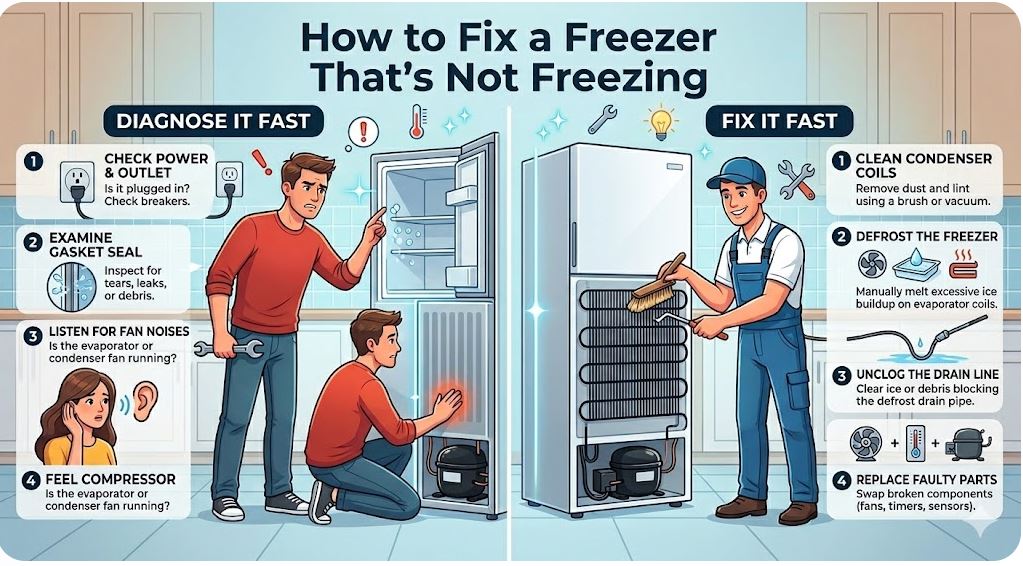 How to Fix a Freezer That's Not Freezing

DIAGNOSE IT FAST

1 CHECK POWER & OUTLET
Is it plugged in? Check breakers.

2 EXAMINE GASKET SEAL
Inspect for tears, leaks, or debris.

3 LISTEN FOR FAN NOISES
Is the evaporator or condenser fan running?

4 FEEL COMPRESSOR
Is the evaporator or condenser fan running?

FIX IT FAST

1 CLEAN CONDENSER COILS
Remove dust and lint using a brush or vacuum.

2 DEFROST THE FREEZER
Manually melt excessive ice buildup on evaporator coils.

3 UNCLOG THE DRAIN LINE
Clear ice or debris blocking the defrost drain pipe.

4 REPLACE FAULTY PARTS
Swap broken components (fans, timers, sensors).